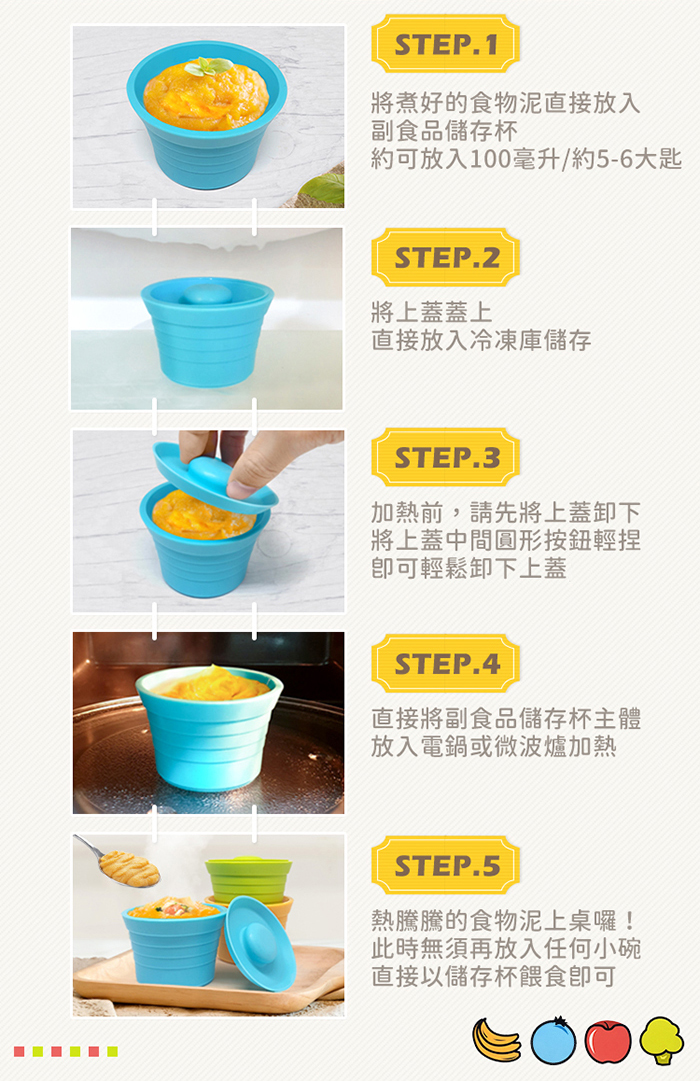 STEP.1

將煮好的食物泥直接放入
副食品儲存杯
約可放入100毫升/約5-6大匙

STEP.2

將上蓋蓋上
直接放入冷凍庫儲存

STEP.3

加熱前，請先將上蓋卸下
將上蓋中間圓形按鈕輕捏
即可輕鬆卸下上蓋

STEP.4

直接將副食品儲存杯主體
放入電鍋或微波爐加熱

STEP.5

熱騰騰的食物泥上桌囉！
此時無須再放入任何小碗
直接以儲存杯餵食即可